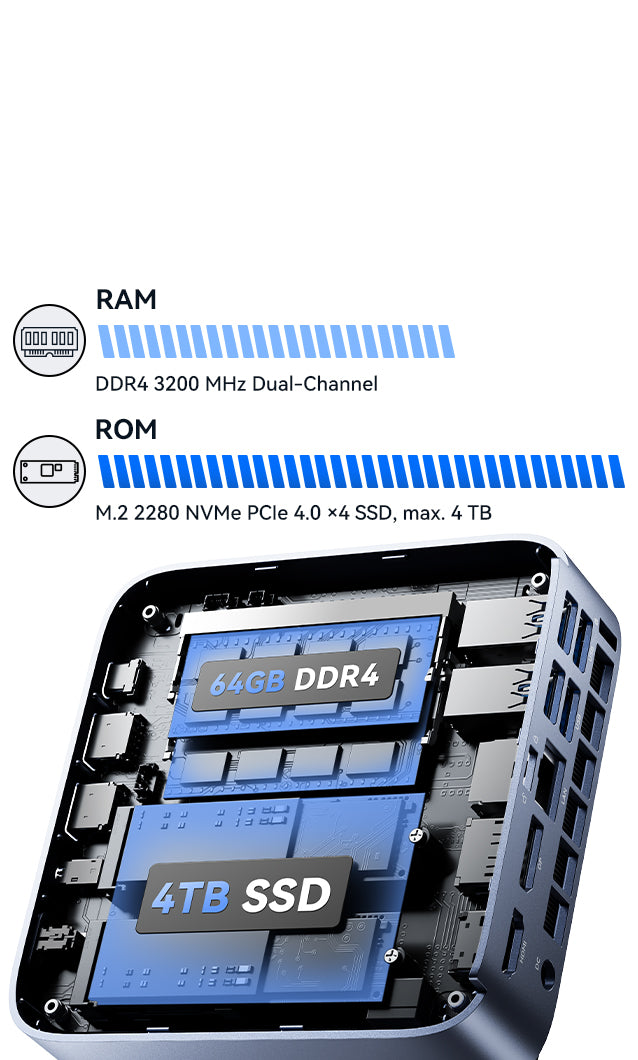 RAM

DDR4 3200 MHz Dual-Channel

ROM

M.2 2280 NVMe PCIe 4.0 ×4 SSD, max. 4 TB

64GB DDR4

4TB SSD